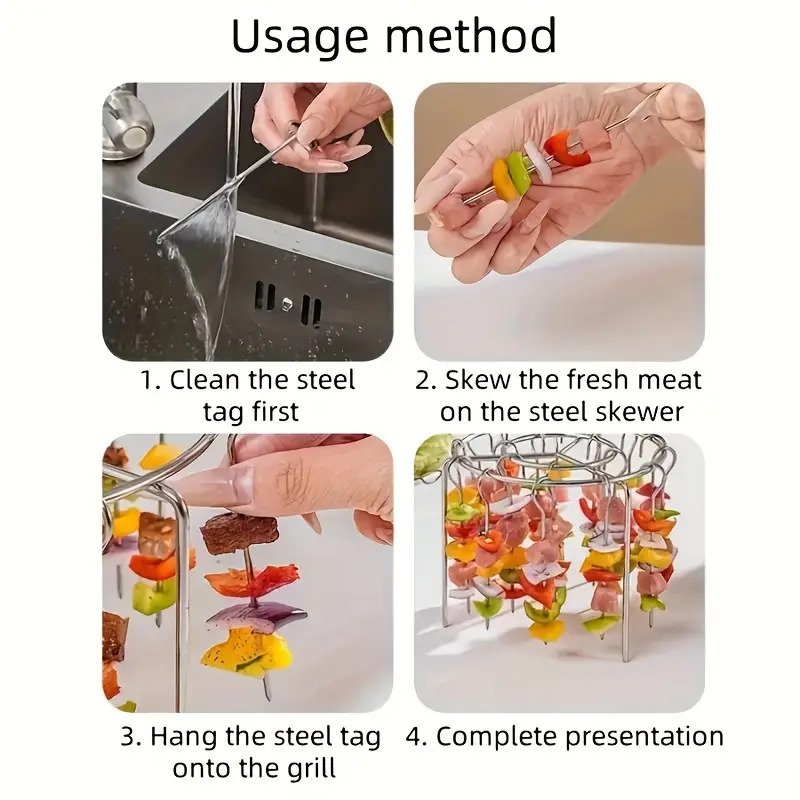 Usage method

1. Clean the steel tag first

2. Skew the fresh meat on the steel skewer

3. Hang the steel tag onto the grill

4. Complete presentation