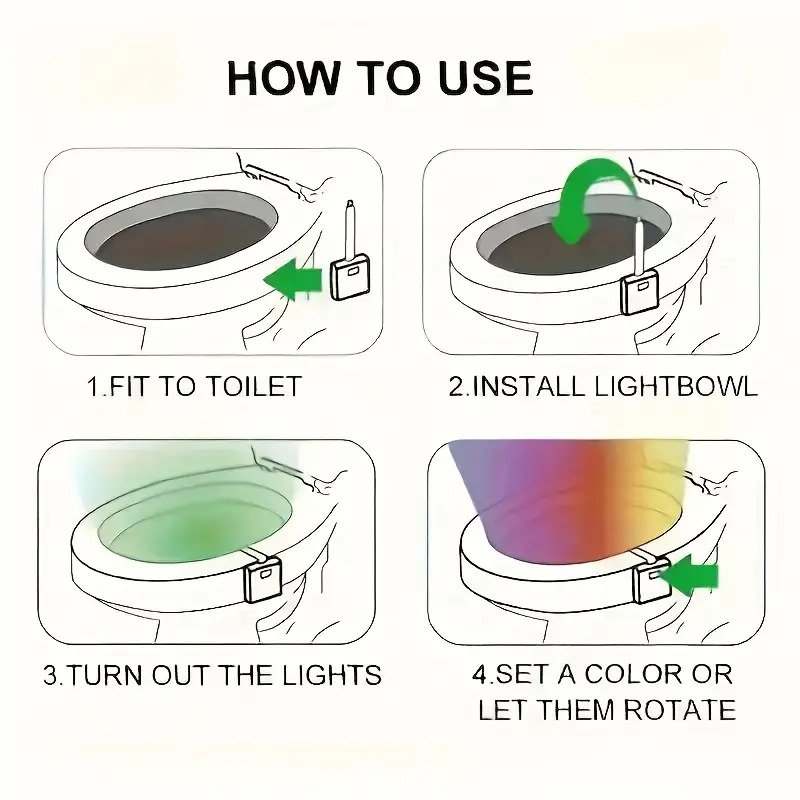 HOW TO USE

1.FIT TO TOILET

2.INSTALL LIGHTBOWL

3.TURN OUT THE LIGHTS

4.SET A COLOR OR LET THEM ROTATE