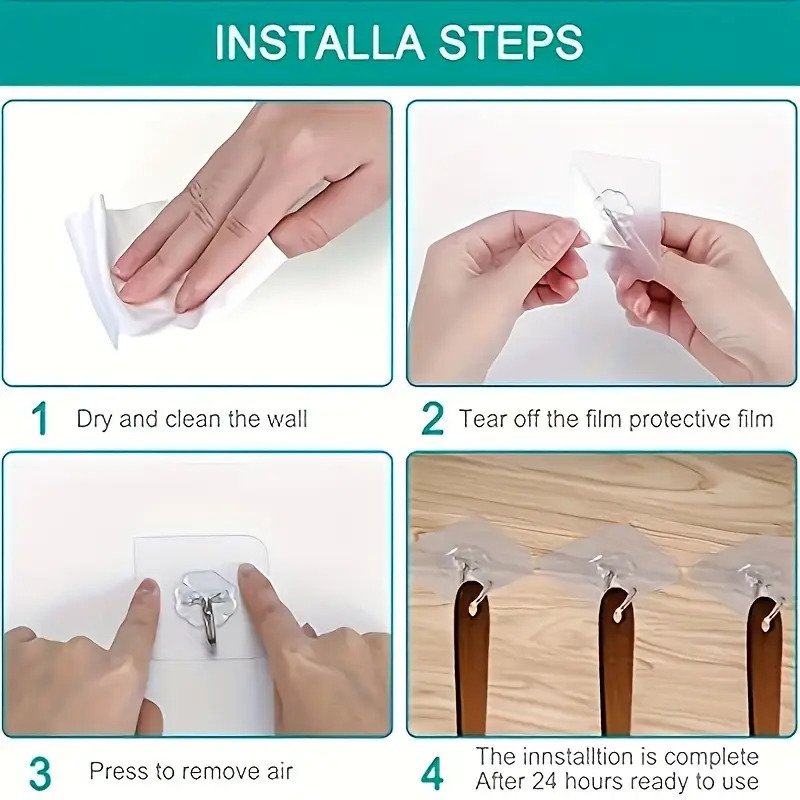 INSTALLA STEPS

1 Dry and clean the wall

2 Tear off the film protective film

3 Press to remove air

4 The innstalltion is complete
After 24 hours ready to use