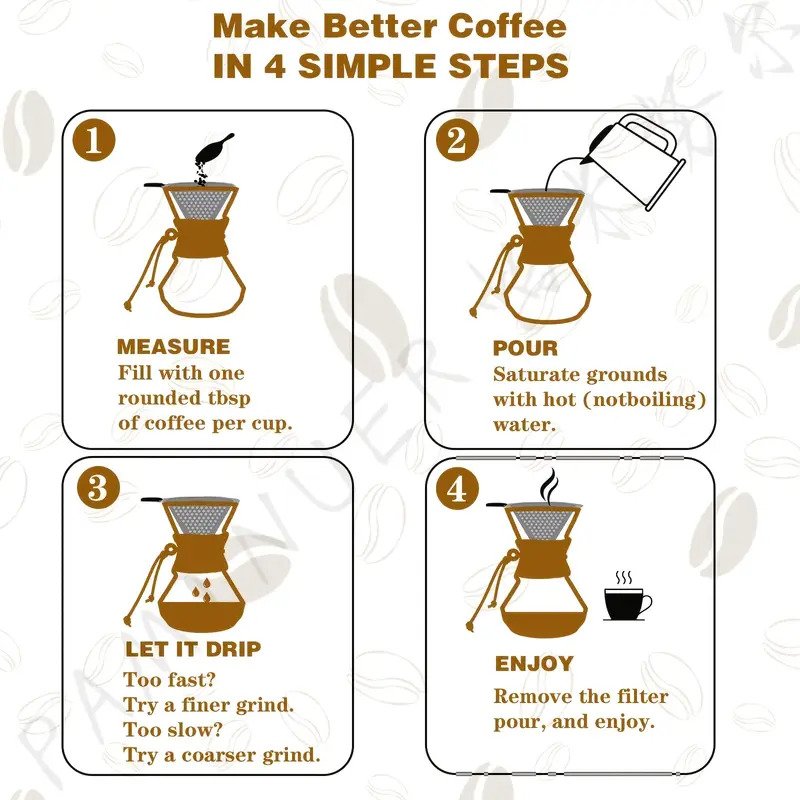 Make Better Coffee
IN 4 SIMPLE STEPS

1

MEASURE
Fill with one rounded tbsp of coffee per cup.

2

POUR
Saturate grounds with hot (notboiling) water.

3

LET IT DRIP
Too fast?
Try a finer grind.
Too slow?
Try a coarser grind.

4

ENJOY
Remove the filter pour, and enjoy.